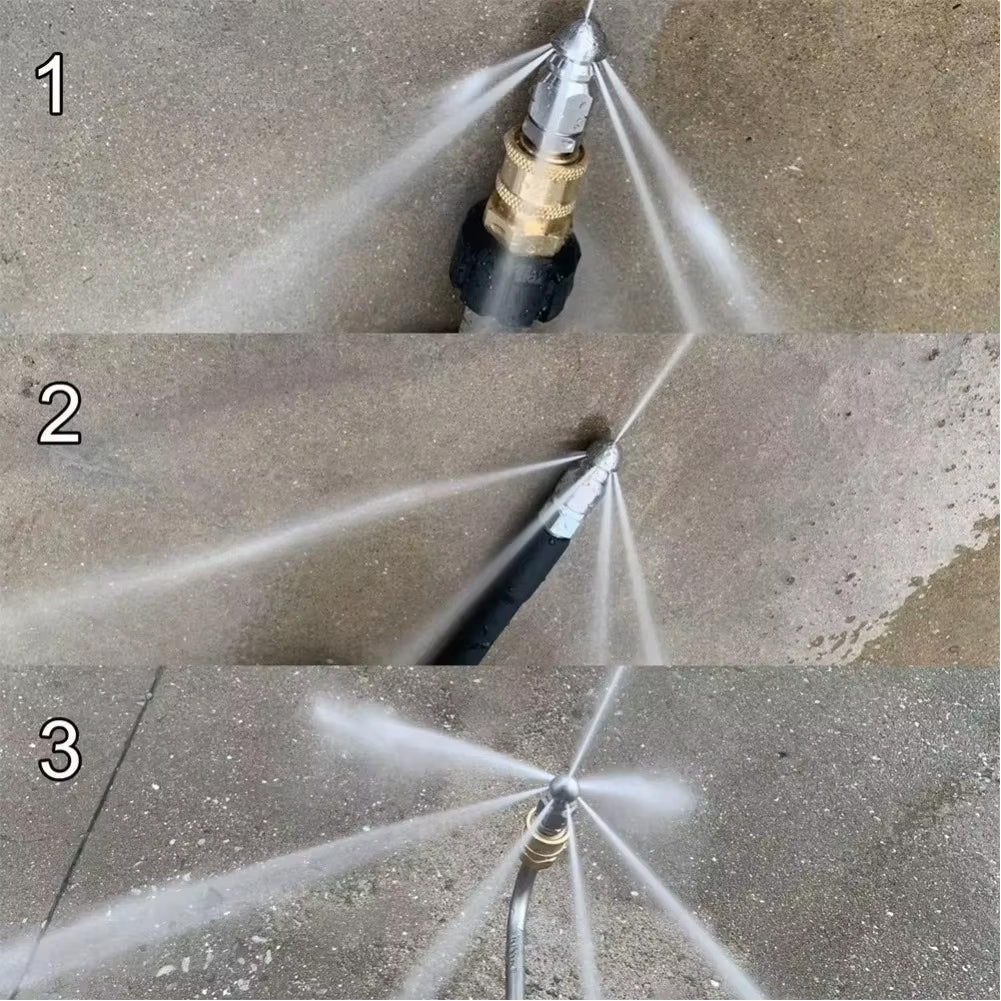 1

2

3