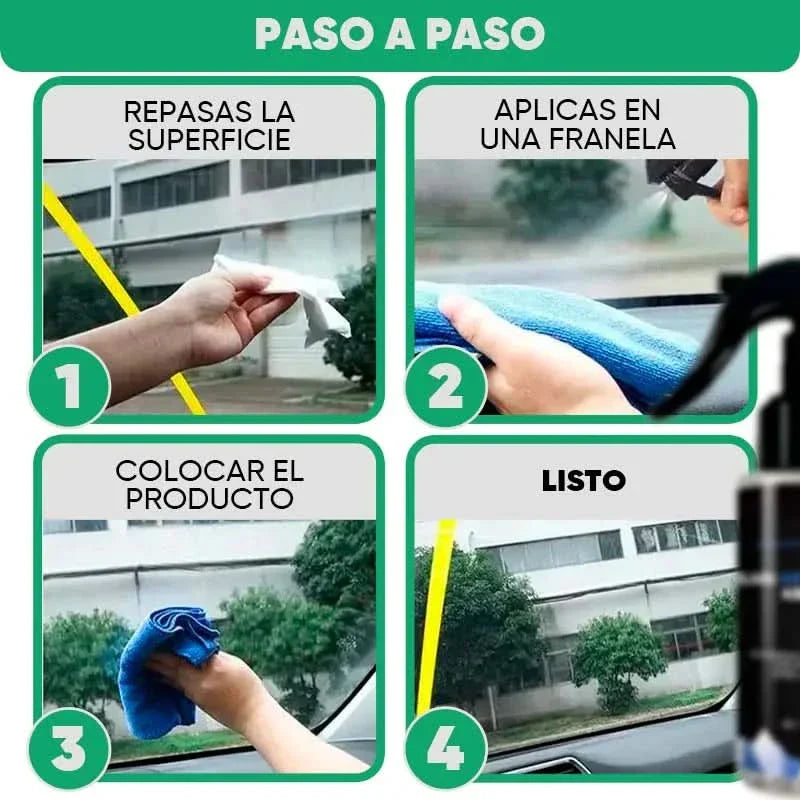 PASO A PASO

REPASAS LA SUPERFICIE

1

APLICAS EN UNA FRANELA

2

COLOCAR EL PRODUCTO

3

LISTO

4