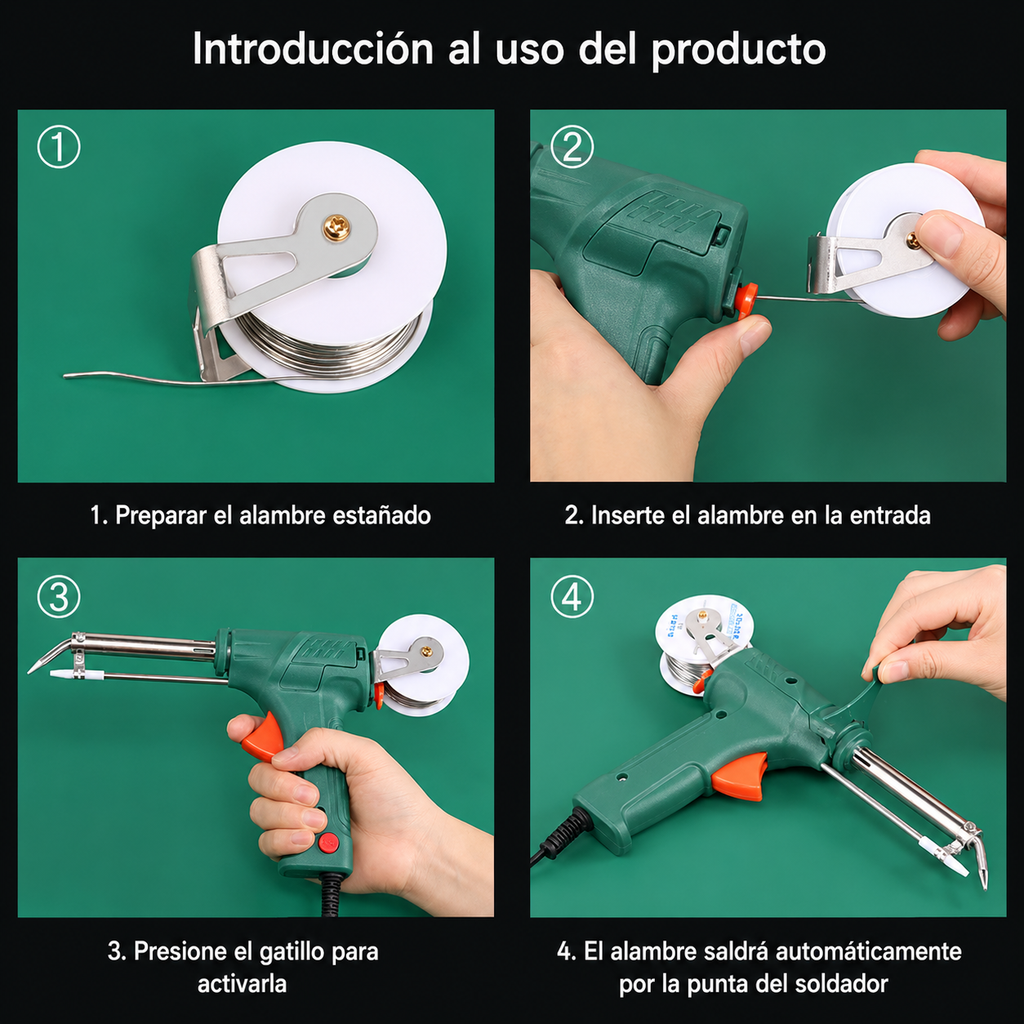 Introducción al uso del producto

①

1. Preparar el alambre estañado

②

2. Inserte el alambre en la entrada

③

3. Presione el gatillo para activarla

④

4. El alambre saldrá automáticamente por la punta del soldador